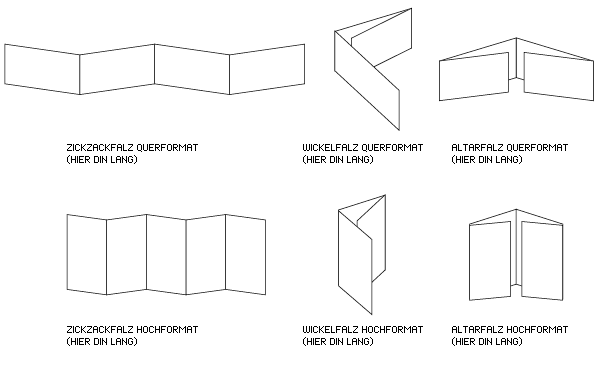 ZICKZACKFALZ QUERFORMAT
(HIER DIN LANG)

WICKELFALZ QUERFORMAT
(HIER DIN LANG)

ALTARFALZ QUERFORMAT
(HIER DIN LANG)

ZICKZACKFALZ HOCHFORMAT
(HIER DIN LANG)

WICKELFALZ HOCHFORMAT
(HIER DIN LANG)

ALTARFALZ HOCHFORMAT
(HIER DIN LANG)